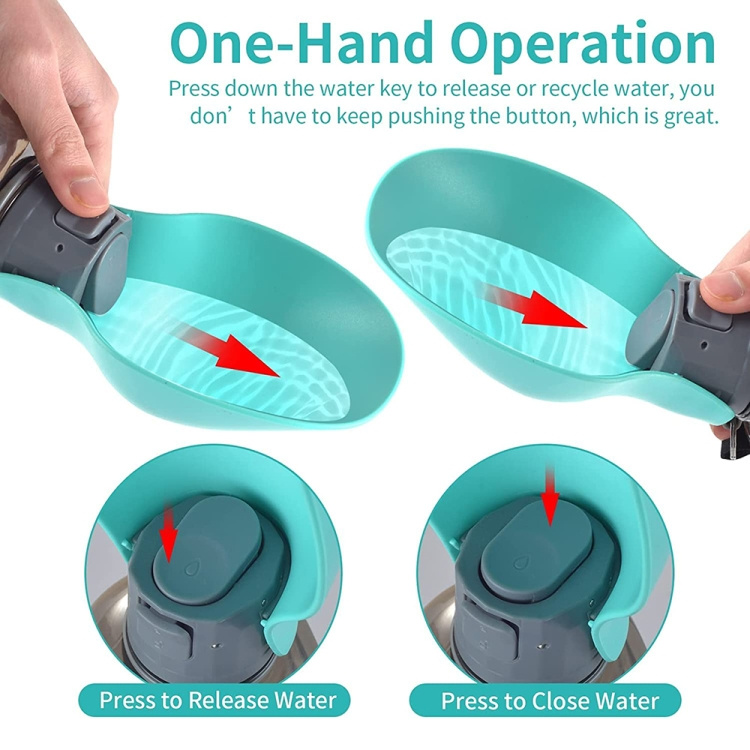 One-Hand Operation

Press down the water key to release or recycle water, you don’t have to keep pushing the button, which is great.

Press to Release Water

Press to Close Water